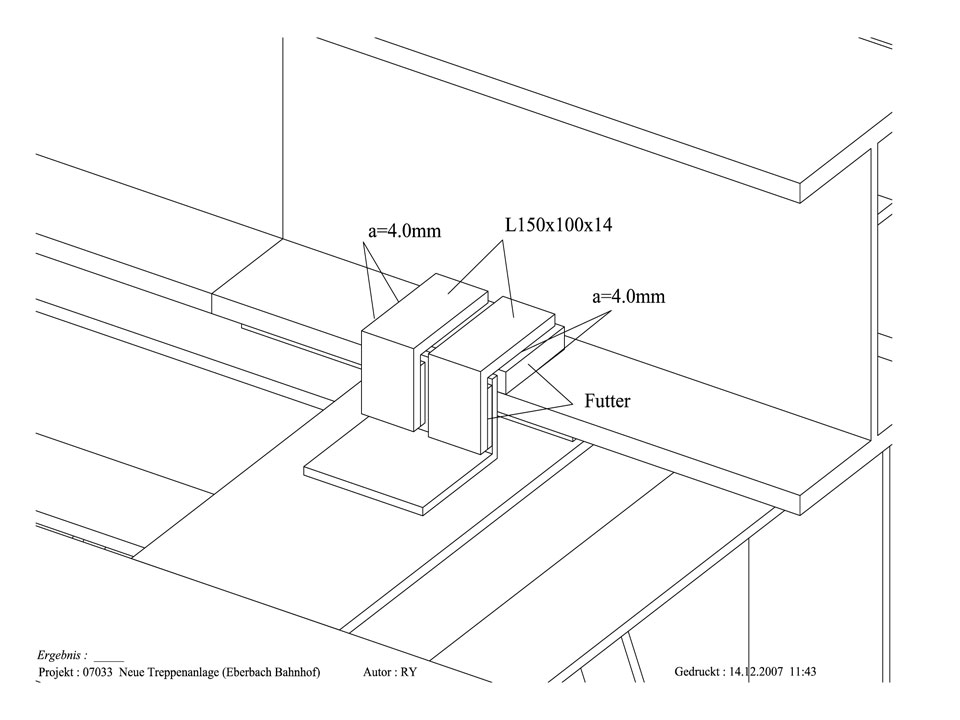 a=4.0mm

L150x100x14

a=4.0mm

Futter

Ergebnis : _____

Projekt : 07033 Neue Treppenanlage (Eberbach Bahnhof)

Autor : RY

Gedruckt : 14.12.2007 11:43